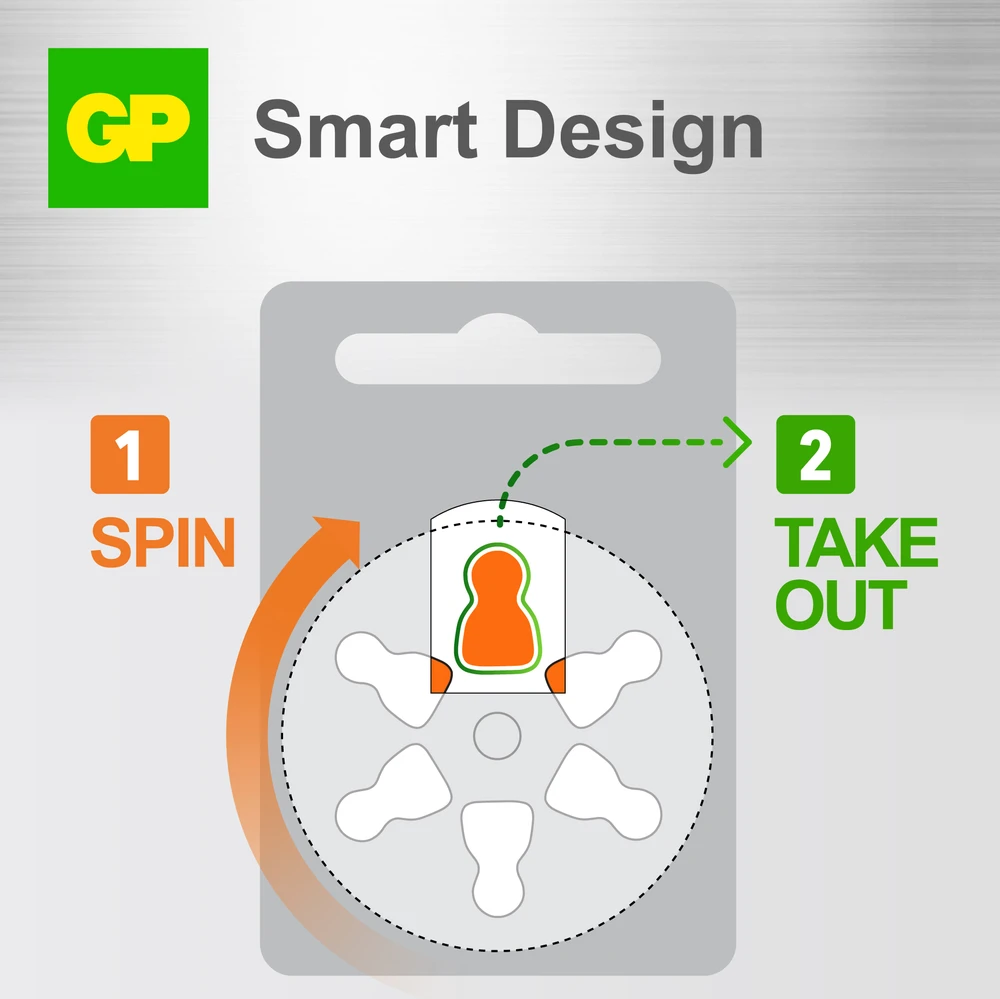 GP

Smart Design

1
SPIN

2
TAKE OUT