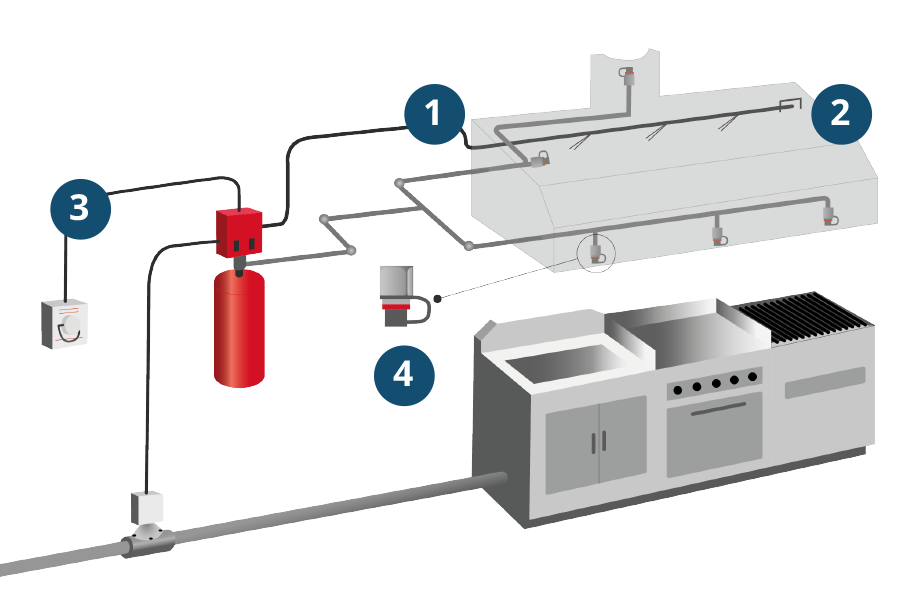 1
2
3
4